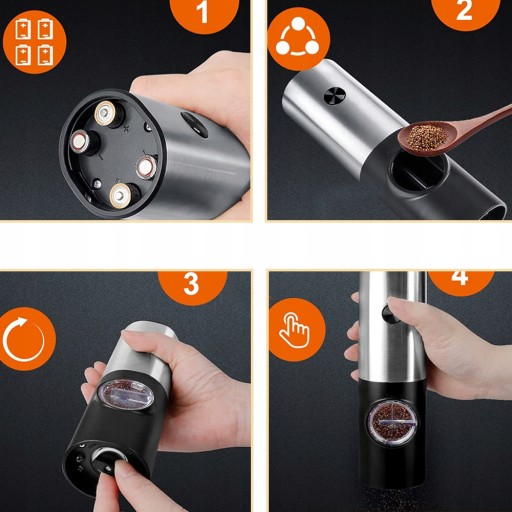 1

2

3

4