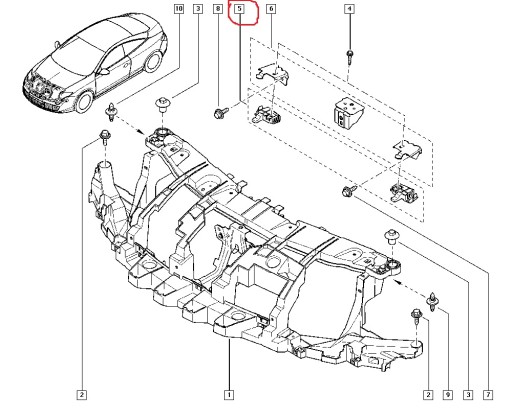 10
3
8
5
6
4
2
1
2
9
3
7