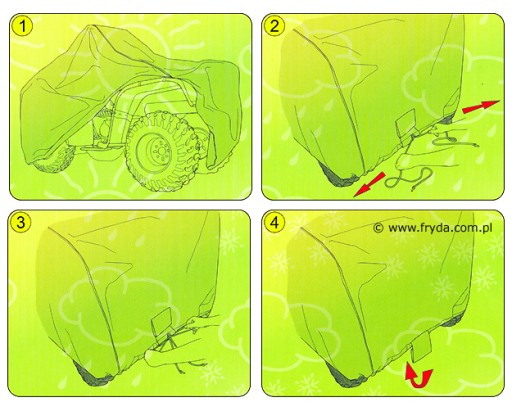 1

2

3

4

© www.fryda.com.pl