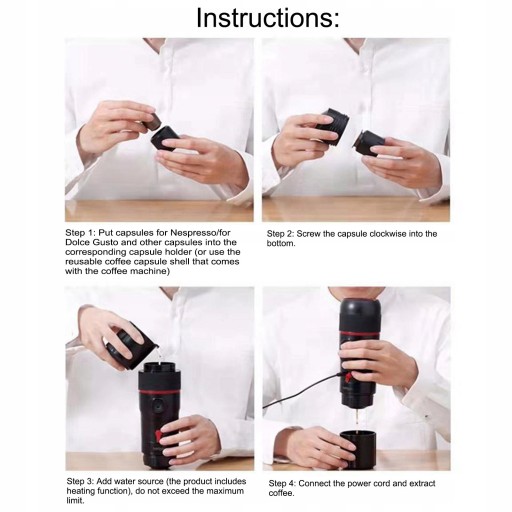 Instructions:

Step 1: Put capsules for Nespresso/for Dolce Gusto and other capsules into the corresponding capsule holder (or use the reusable coffee capsule shell that comes with the coffee machine)

Step 2: Screw the capsule clockwise into the bottom.

Step 3: Add water source (the product includes heating function), do not exceed the maximum limit.

Step 4: Connect the power cord and extract coffee.