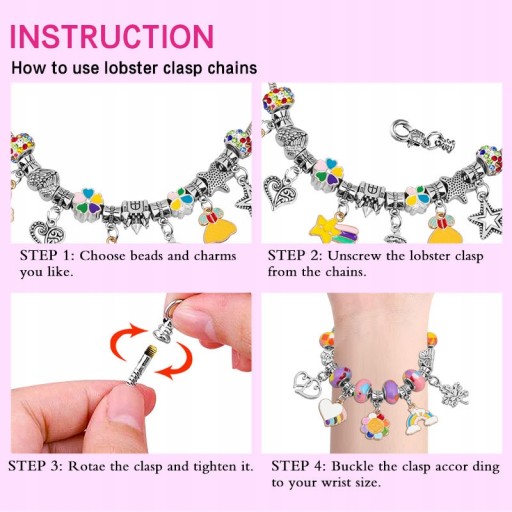 INSTRUCTION

How to use lobster clasp chains

STEP 1: Choose beads and charms you like.

STEP 2: Unscrew the lobster clasp from the chains.

STEP 3: Rotae the clasp and tighten it.

STEP 4: Buckle the clasp accor ding to your wrist size.