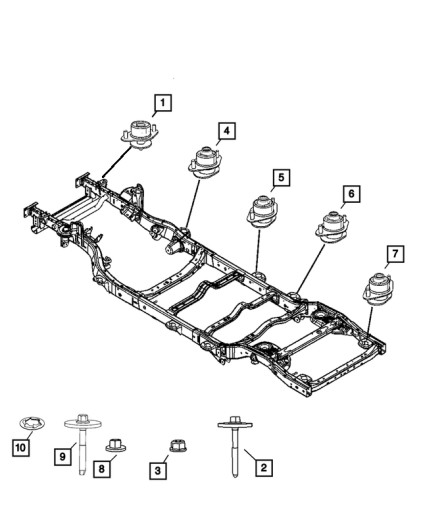 1
4
5
6
7
10
9
8
3
2