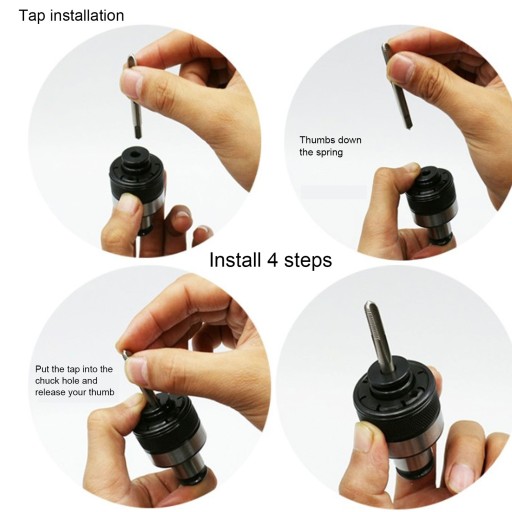 Tap installation

Thumbs down the spring

Install 4 steps

Put the tap into the chuck hole and release your thumb