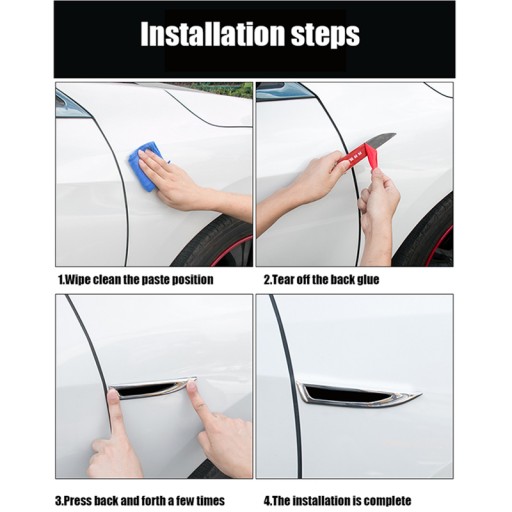 Installation steps

1.Wipe clean the paste position

2.Tear off the back glue

3.Press back and forth a few times

4.The installation is complete