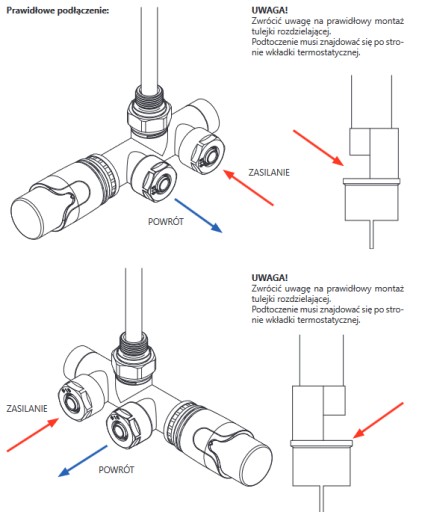 Prawidłowe podłączenie:

UWAGA!
Zwrócić uwagę na prawidłowy montaż tulejki rozdzielającej.
Podtoczenie musi znajdować się po stronie wkładki termostatycznej.

ZASILANIE

POWRÓT

UWAGA!
Zwrócić uwagę na prawidłowy montaż tulejki rozdzielającej.
Podtoczenie musi znajdować się po stronie wkładki termostatycznej.

ZASILANIE

POWRÓT