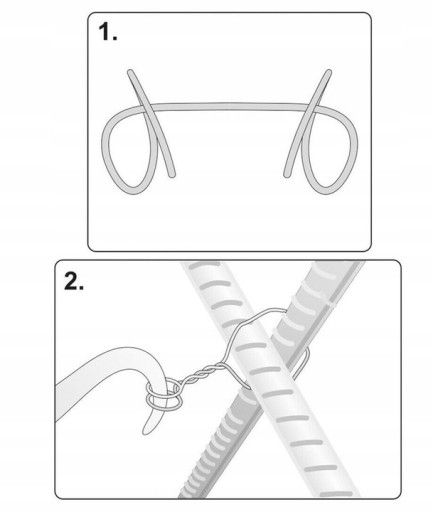 1.

2.