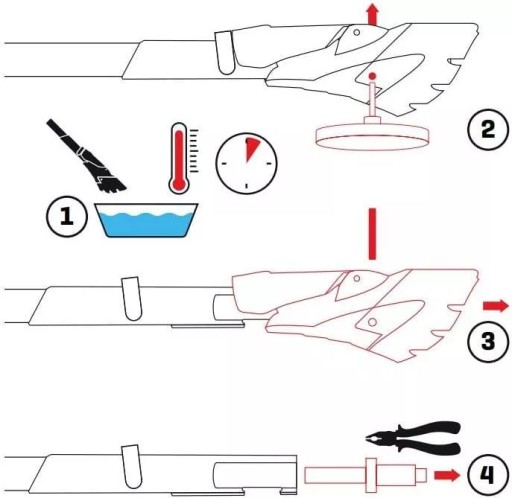 2

1

3

4