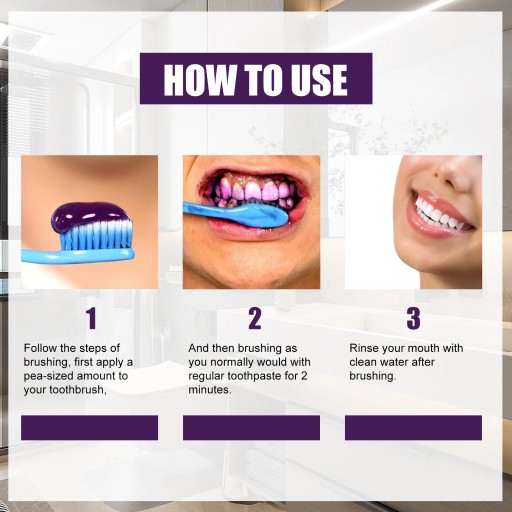 HOW TO USE

1

Follow the steps of brushing, first apply a pea-sized amount to your toothbrush,

2

And then brushing as you normally would with regular toothpaste for 2 minutes.

3

Rinse your mouth with clean water after brushing.