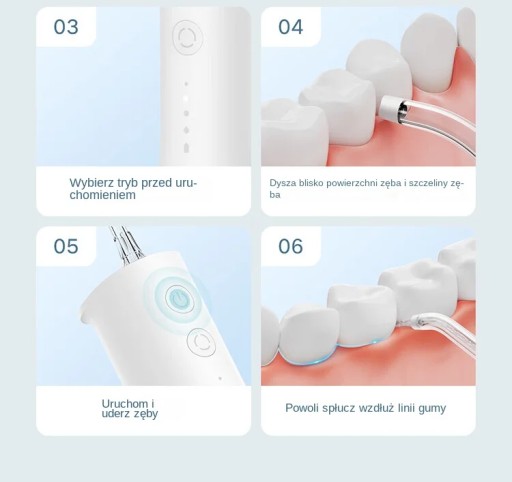 03

Wybierz tryb przed uruchomieniem

04

Dysza blisko powierzchni zęba i szczeliny zęba

05

Uruchom i uderz zęby

06

Powoli spłucz wzdłuż linii gumy