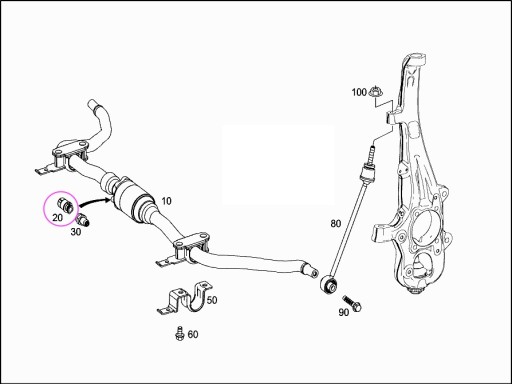 100
10
20
30
80
50
90
60