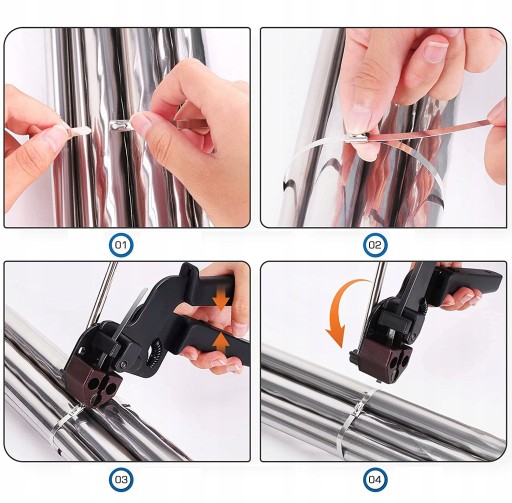 01

02

03

04