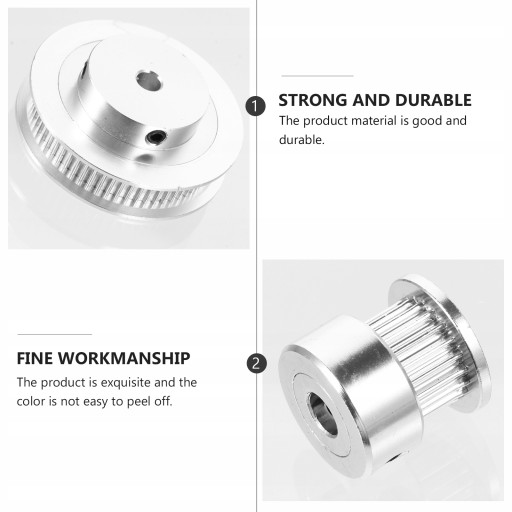 1

STRONG AND DURABLE

The product material is good and durable.

FINE WORKMANSHIP

The product is exquisite and the color is not easy to peel off.

2