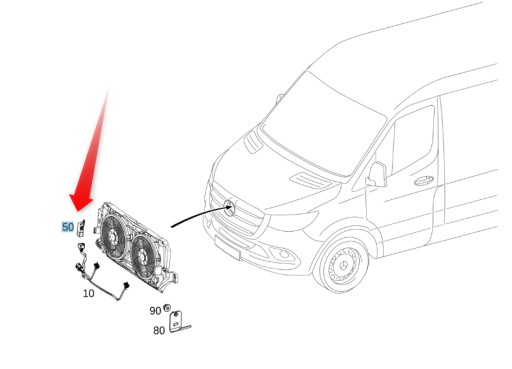 50
10
90
80