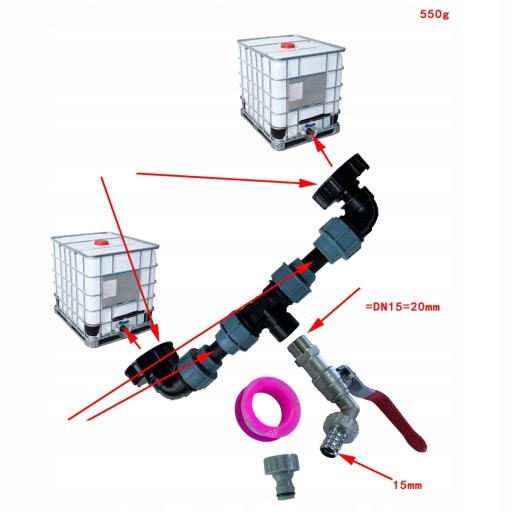 550g

=DN15=20mm

15mm