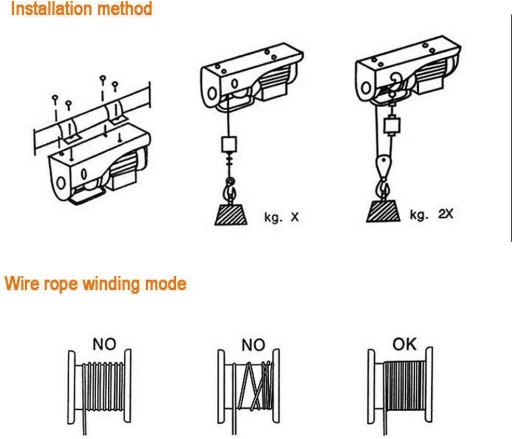 Installation method

kg. X

kg. 2X

Wire rope winding mode

NO

NO

OK