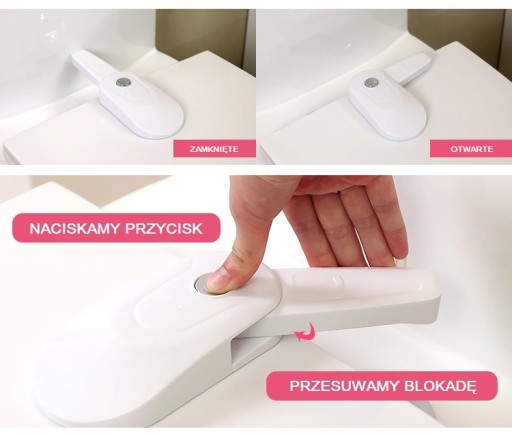 ZAMKNIĘTE

OTWARTE

NACISKAMY PRZYCISK

PRZESUWAMY BLOKADĘ