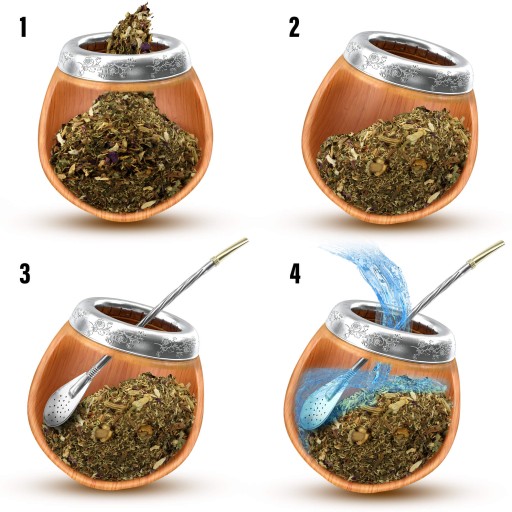 1

2

3

4