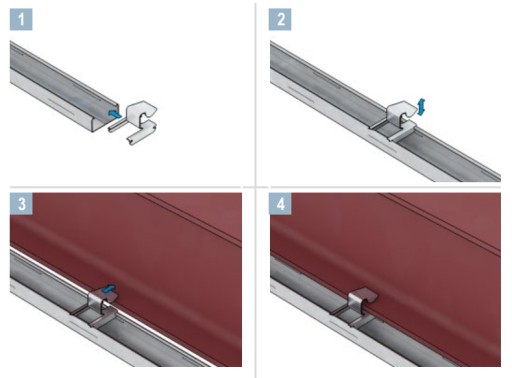 1

2

3

4