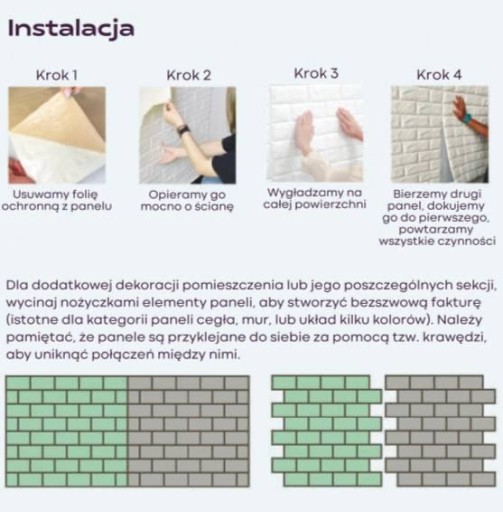 Instalacja

Krok 1

Usuwamy folię ochronną z panelu

Krok 2

Opieramy go mocno o ścianę

Krok 3

Wygładzamy na całej powierzchni

Krok 4

Bierzemy drugi panel, dokujemy go do pierwszego, powtarzamy wszystkie czynności

Dla dodatkowej dekoracji pomieszczenia lub jego poszczególnych sekcji, wycinaj nożyczkami elementy paneli, aby stworzyć bezszwową fakturę (istotne dla kategorii paneli cegła, mur, lub układ kilku kolorów). Należy pamiętać, że panele są przyklejane do siebie za pomocą tzw. krawędzi, aby uniknąć połączeń między nimi.