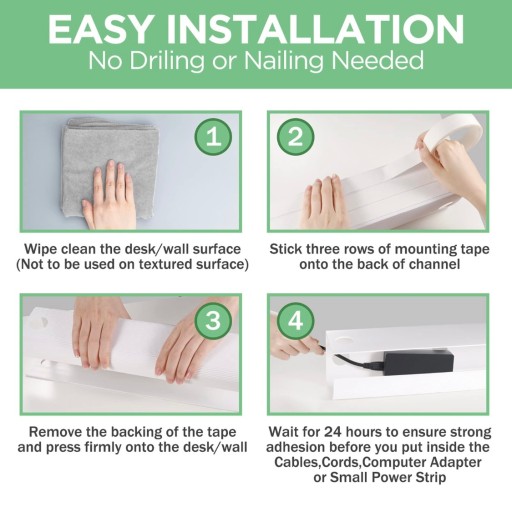 EASY INSTALLATION
No Driling or Nailing Needed

1

Wipe clean the desk/wall surface (Not to be used on textured surface)

2

Stick three rows of mounting tape onto the back of channel

3

Remove the backing of the tape and press firmly onto the desk/wall

4

Wait for 24 hours to ensure strong adhesion before you put inside the Cables,Cords,Computer Adapter or Small Power Strip