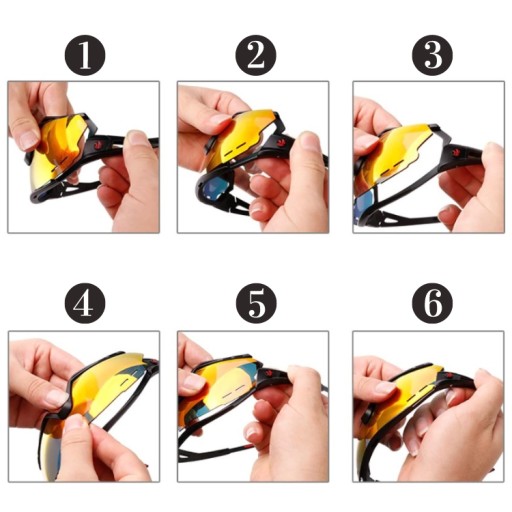 1

2

3

4

5

6