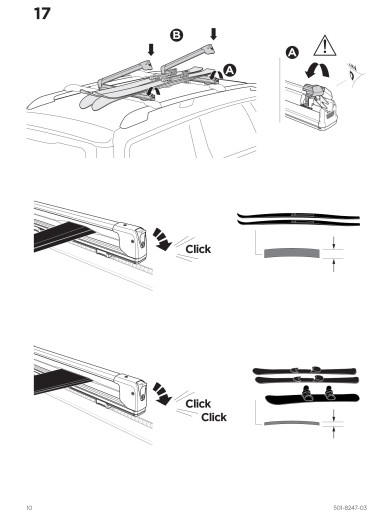 17

B

A

A

Click

Click
Click

10

501-8247-03