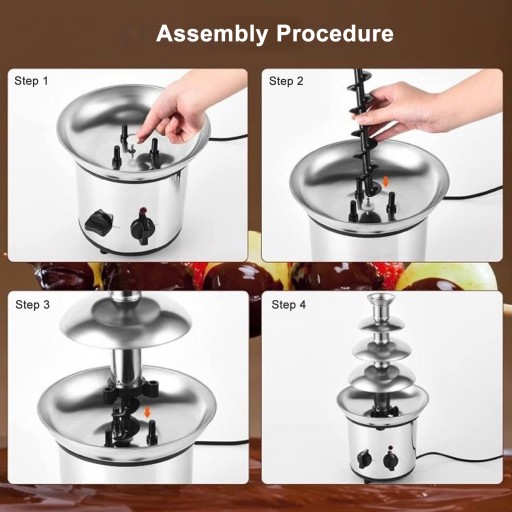 Assembly Procedure

Step 1

Step 2

Step 3

Step 4