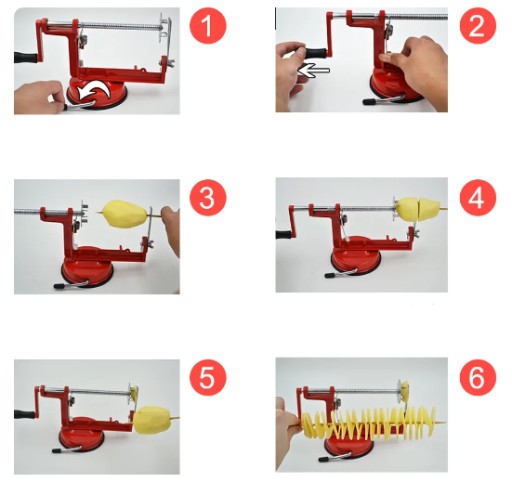 1

2

3

4

5

6