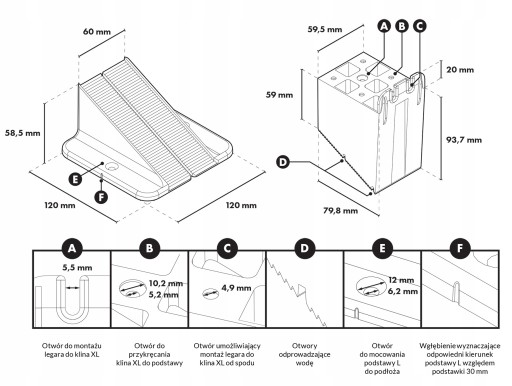 60 mm

58,5 mm

E

F

120 mm

120 mm

59,5 mm

A B C

20 mm

59 mm

93,7 mm

D

79,8 mm

A

5,5 mm

B

10,2 mm
5,2 mm

C

4,9 mm

D

E

12 mm
6,2 mm

F

Otwór do montażu legara do klina XL

Otwór do przykręcania klina XL do podstawy

Otwór umożliwiający montaż legara do klina XL od spodu

Otwory odprowadzające wodę

Otwór do mocowania podstawy L do podłoża

Wgłębienie wyznaczające odpowiedni kierunek podstawy L względem podstawki 30 mm