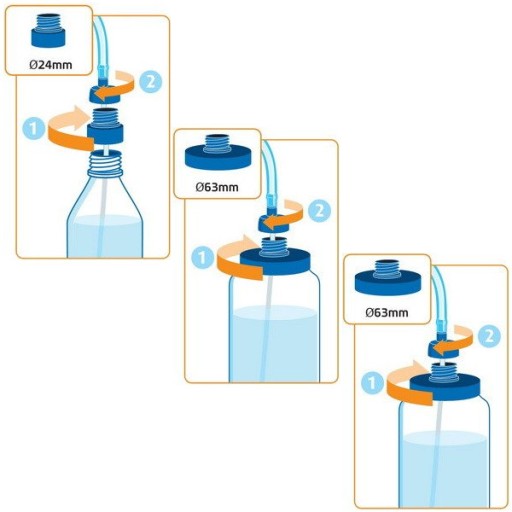 Ø24mm

2

1

Ø63mm

2

1

Ø63mm

2

1