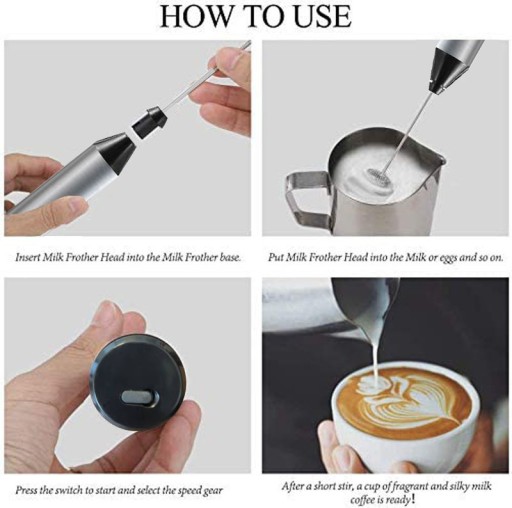 HOW TO USE

Insert Milk Frother Head into the Milk Frother base.

Put Milk Frother Head into the Milk or eggs and so on.

Press the switch to start and select the speed gear

After a short stir, a cup of fragrant and silky milk coffee is ready!