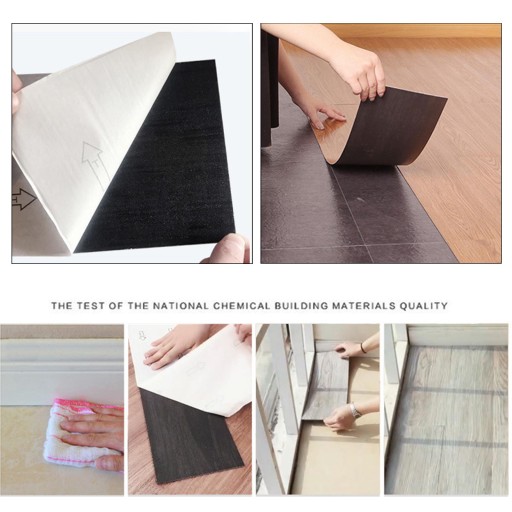 THE TEST OF THE NATIONAL CHEMICAL BUILDING MATERIALS QUALITY