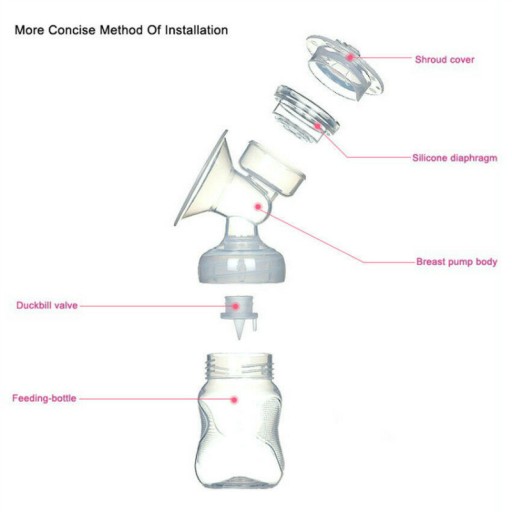 More Concise Method Of Installation

Shroud cover

Silicone diaphragm

Breast pump body

Duckbill valve

Feeding-bottle