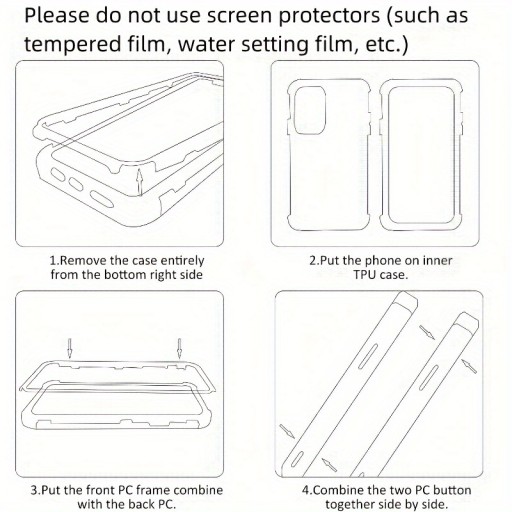 Please do not use screen protectors (such as tempered film, water setting film, etc.)

1.Remove the case entirely from the bottom right side

2.Put the phone on inner TPU case.

3.Put the front PC frame combine with the back PC.

4.Combine the two PC button together side by side.