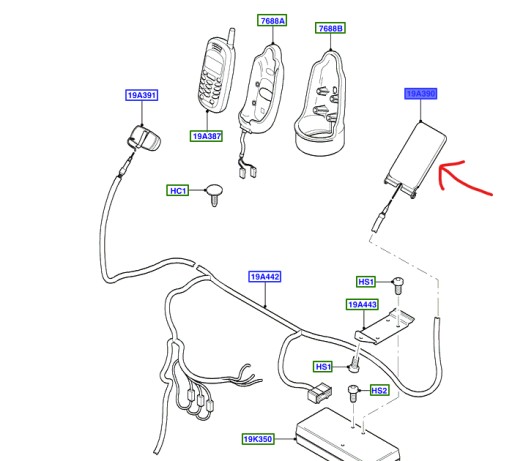 7688A
7688B
19A391
19A390
19A387
HC1
19A442
HS1
19A443
HS1
HS2
19K350