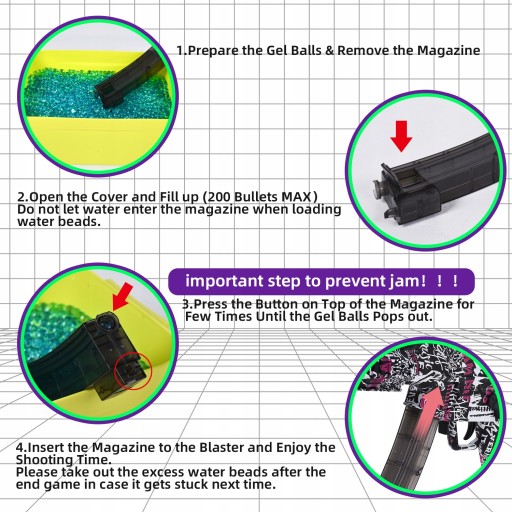 1.Prepare the Gel Balls & Remove the Magazine

2.Open the Cover and Fill up (200 Bullets MAX)
Do not let water enter the magazine when loading water beads.

important step to prevent jam！！！

3.Press the Button on Top of the Magazine for Few Times Until the Gel Balls Pops out.

4.Insert the Magazine to the Blaster and Enjoy the Shooting Time.
Please take out the excess water beads after the end game in case it gets stuck next time.