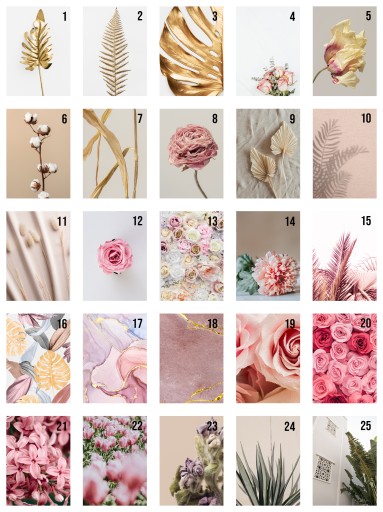 1 2 3 4 5

6 7 8 9 10

11 12 13 14 15

16 17 18 19 20

21 22 23 24 25