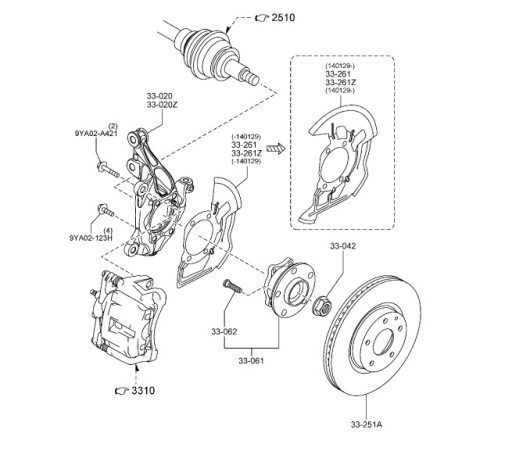 2510

(140129-)
33-261
33-261Z
(140129-)

33-020
33-020Z

(2)
9YA02-A421

(-140129)
33-261
33-261Z
(-140129)

(4)
9YA02-123H

33-042

33-062

33-061

3310

33-251A