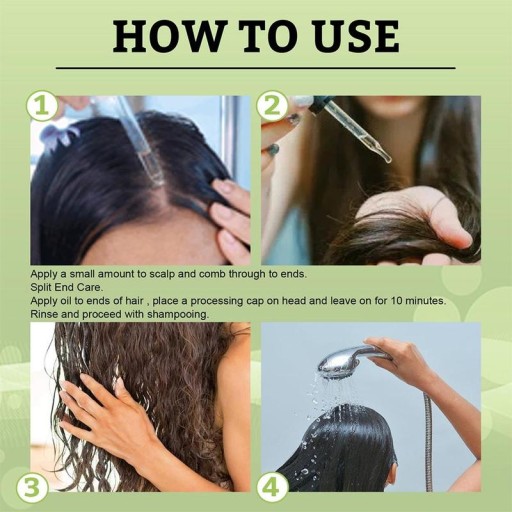 HOW TO USE

1

2

Apply a small amount to scalp and comb through to ends.
Split End Care.
Apply oil to ends of hair , place a processing cap on head and leave on for 10 minutes.
Rinse and proceed with shampooing.

3

4