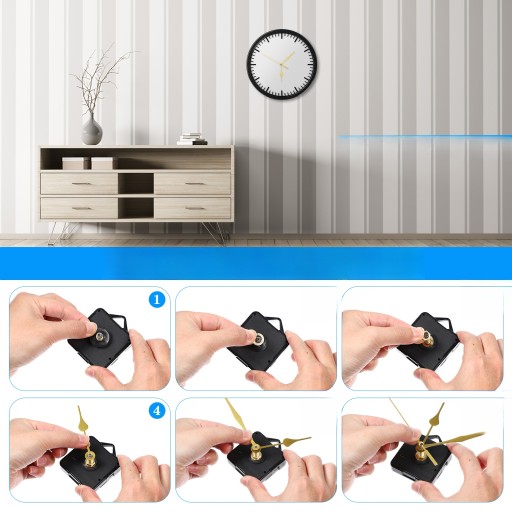 1

4