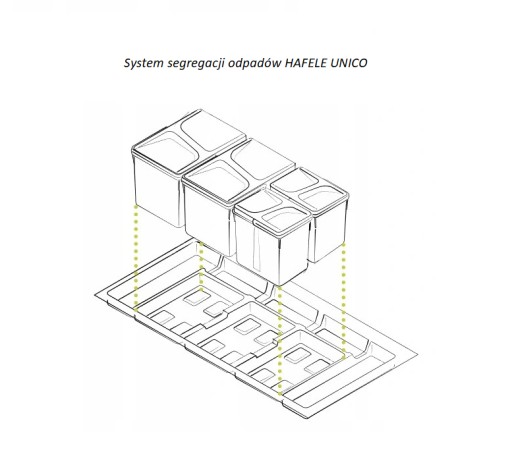 System segregacji odpadów HAFELE UNICO