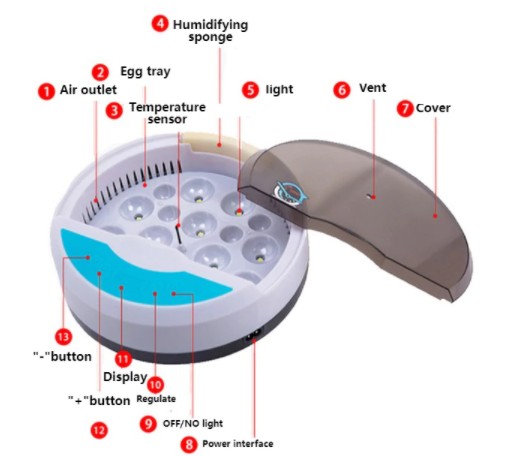 4 Humidifying sponge

2 Egg tray

1 Air outlet

3 Temperature sensor

5 light

6 Vent

7 Cover

13

"-"button

11

Display

10

Regulate

"+"button

12

9 OFF/NO light

8 Power interface