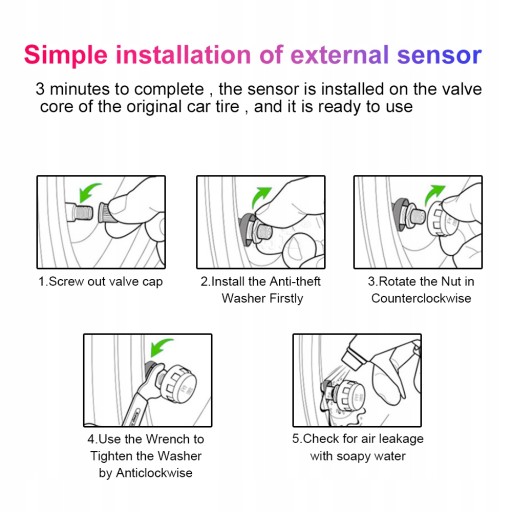 Simple installation of external sensor

3 minutes to complete , the sensor is installed on the valve core of the original car tire , and it is ready to use

1.Screw out valve cap

2.Install the Anti-theft Washer Firstly

3.Rotate the Nut in Counterclockwise

4.Use the Wrench to Tighten the Washer by Anticlockwise

5.Check for air leakage with soapy water