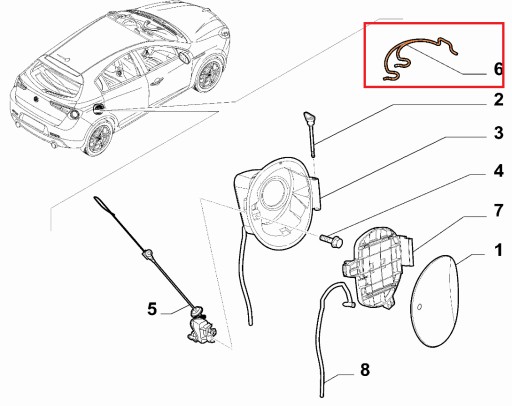 6
2
3
4
7
1
5
8