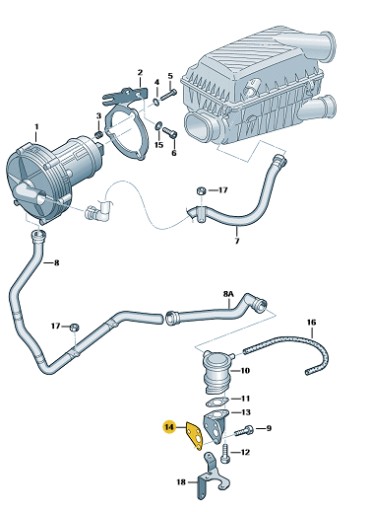 2
4
5
3
1
15
6
17
7
8
8A
17
16
10
11
13
14
9
12
18