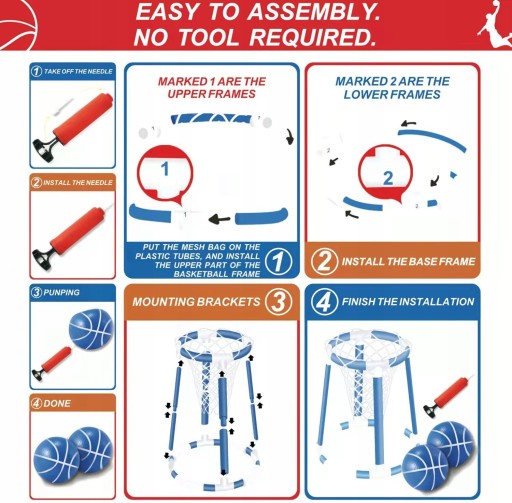 EASY TO ASSEMBLY.
NO TOOL REQUIRED.

1 TAKE OFF THE NEEDLE

2 INSTALL THE NEEDLE

3 PUNPING

4 DONE

MARKED 1 ARE THE UPPER FRAMES

1

1

PUT THE MESH BAG ON THE PLASTIC TUBES, AND INSTALL THE UPPER PART OF THE BASKETBALL FRAME 1

MARKED 2 ARE THE LOWER FRAMES

2

2

2

2 INSTALL THE BASE FRAME

MOUNTING BRACKETS 3

4 FINISH THE INSTALLATION