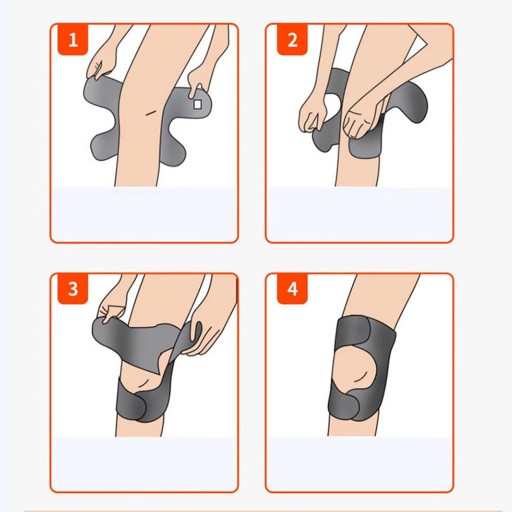 1

2

3

4