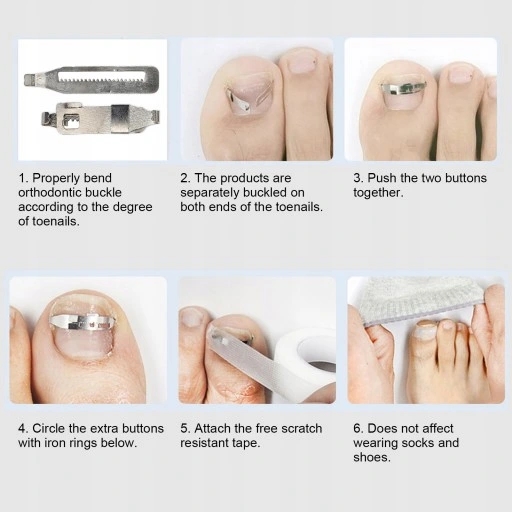 1. Properly bend orthodontic buckle according to the degree of toenails.

2. The products are separately buckled on both ends of the toenails.

3. Push the two buttons together.

4. Circle the extra buttons with iron rings below.

5. Attach the free scratch resistant tape.

6. Does not affect wearing socks and shoes.