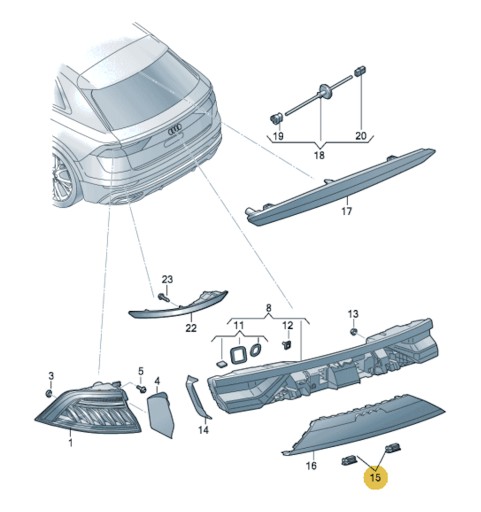 19
20
18
17
23
22
8
11
12
13
3
5
4
14
1
16
15