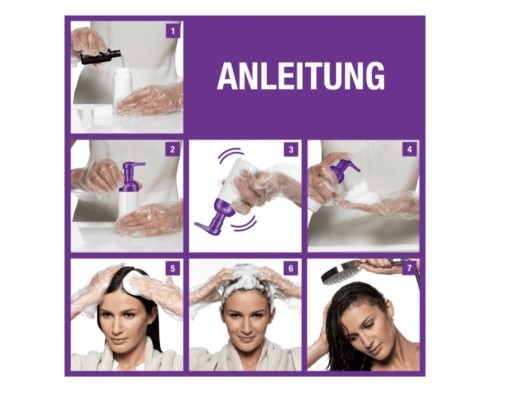 1

ANLEITUNG

2

3

4

5

6

7